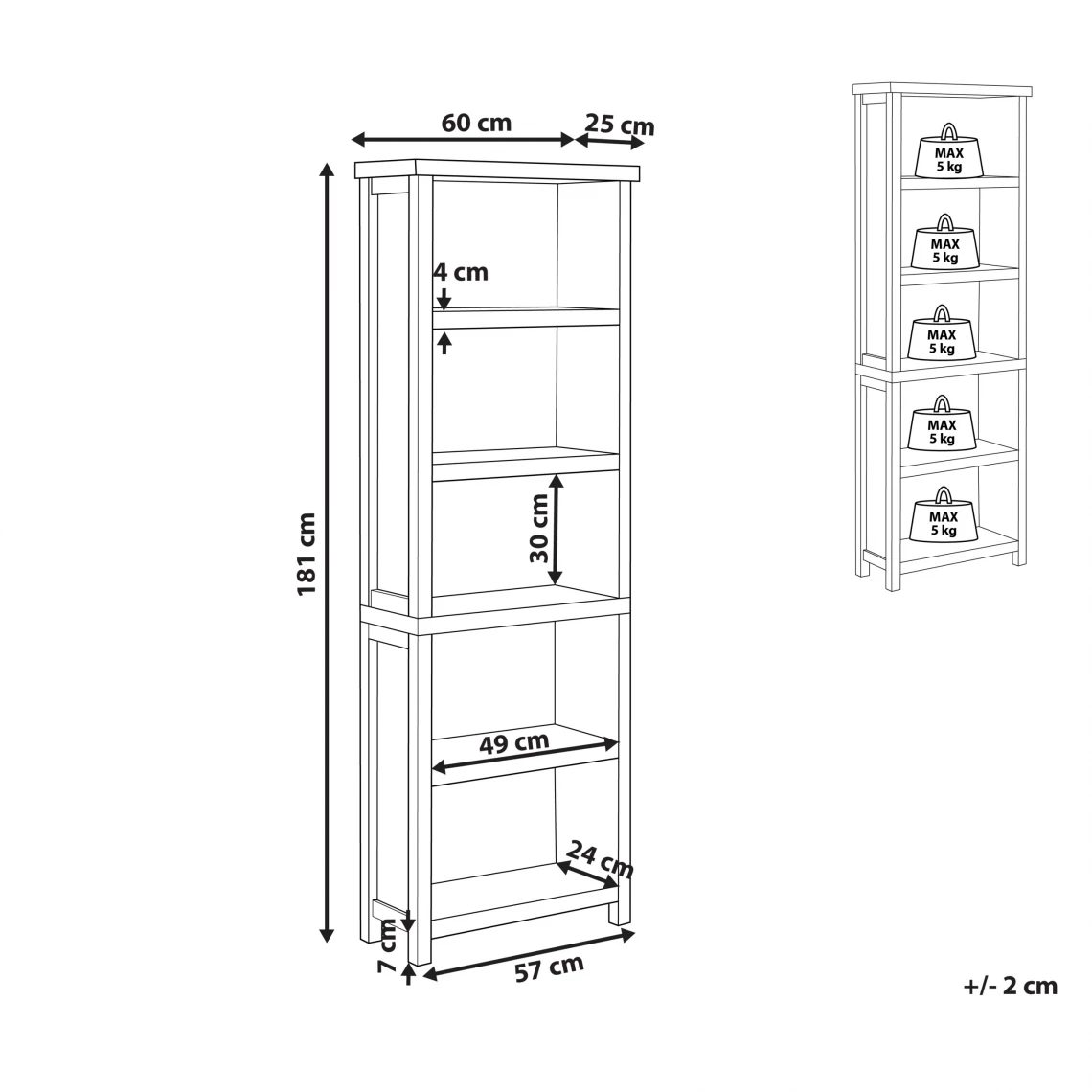 60 cm
25 cm
4 cm
181 cm
30 cm
49 cm
24 cm
7 cm
57 cm

MAX
5 kg
MAX
5 kg
MAX
5 kg
MAX
5 kg
MAX
5 kg

+/- 2 cm